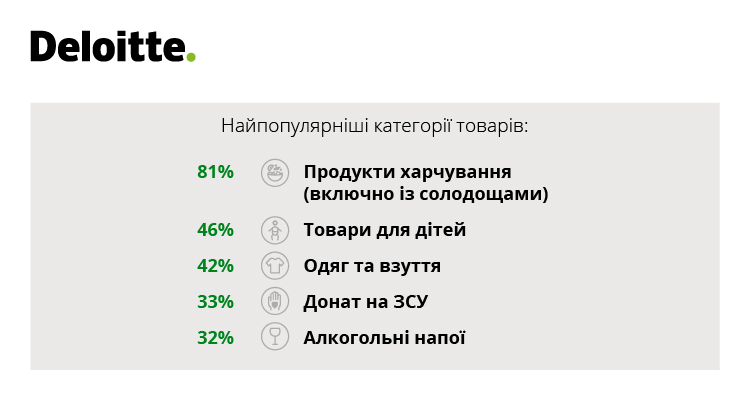 Deloitte.

Найпопулярніші категорії товарів:

81% Продукти харчування (включно із солодощами)

46% Товари для дітей

42% Одяг та взуття

33% Донат на ЗСУ

32% Алкогольні напої