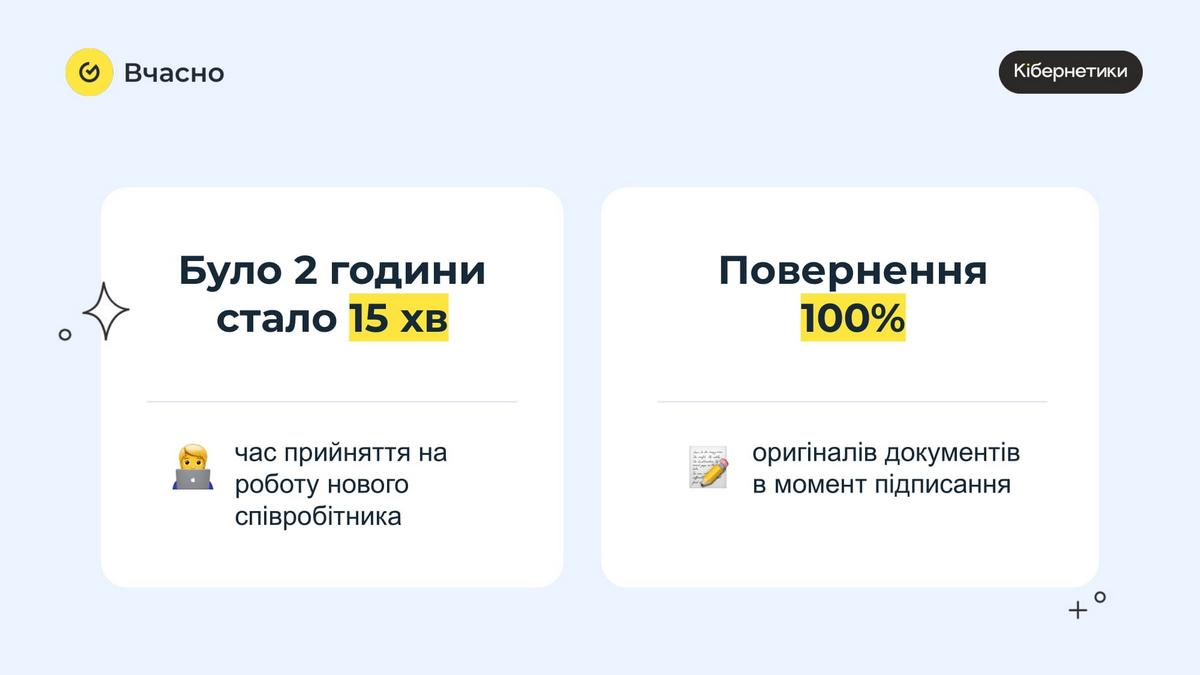 Вчасно

Кібернетики

Було 2 години стало 15 хв

час прийняття на роботу нового співробітника

Повернення 100%

оригіналів документів в момент підписання